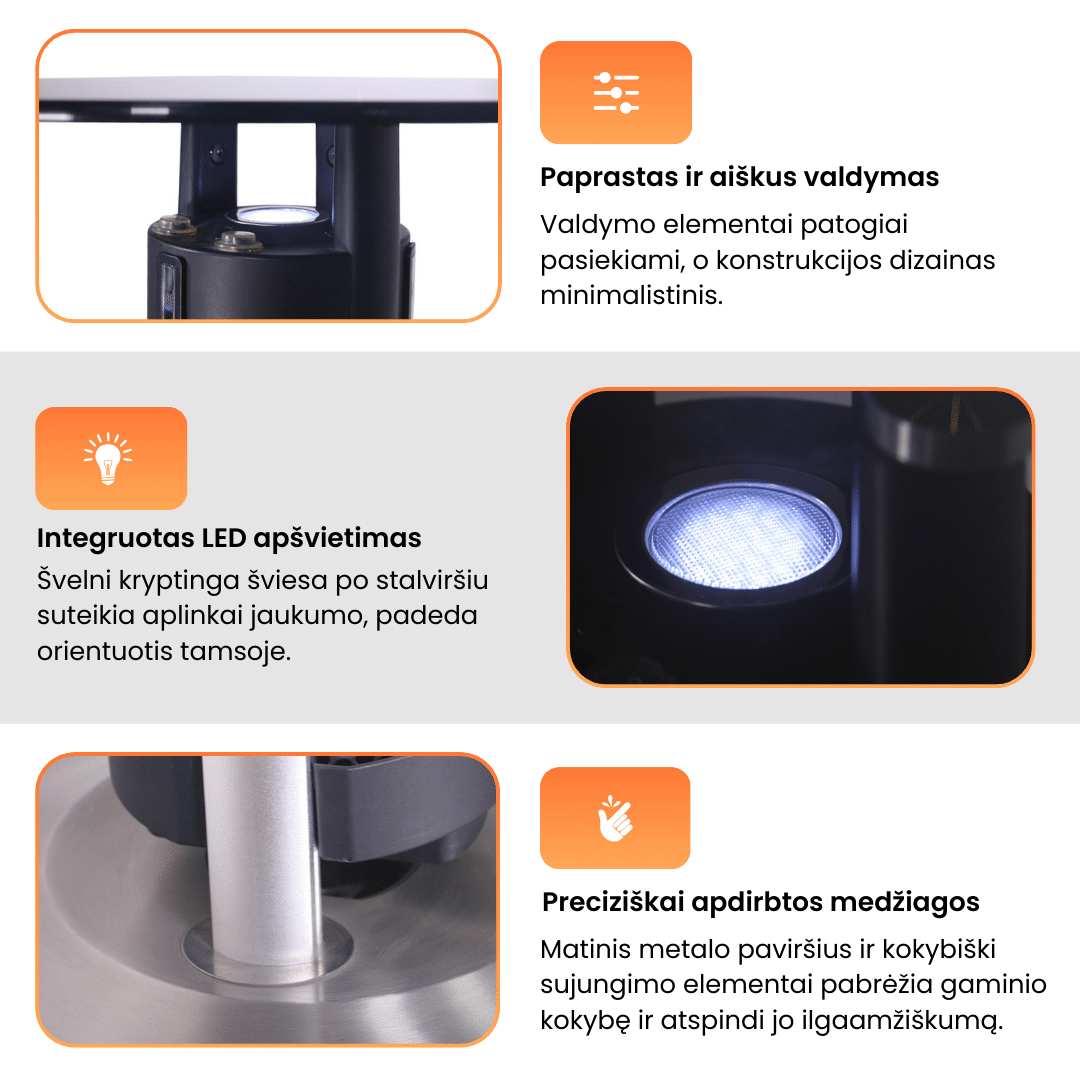 Paprastas ir aiškus valdymas

Valdymo elementai patogiai pasiekiami, o konstrukcijos dizainas minimalistinis.

Integruotas LED apšvietimas

Švelni kryptinga šviesa po stalviršiu suteikia aplinkai jaukumo, padeda orientuotis tamsoje.

Preciziškai apdirbtos medžiagos

Matinis metalo paviršius ir kokybiški sujungimo elementai pabrėžia gaminio kokybę ir atspindi jo ilgaamžiškumą.